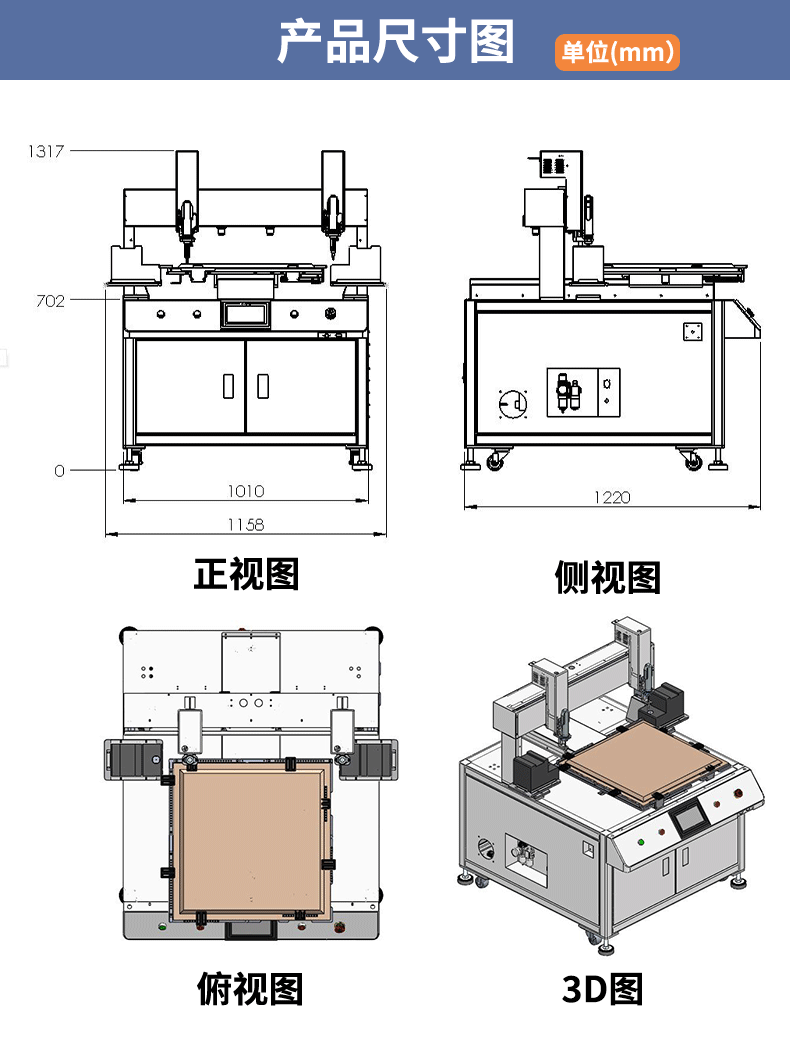 产品尺寸图

单位(mm)

1317

702

0

1010

1158

1220

正视图

侧视图

俯视图

3D图